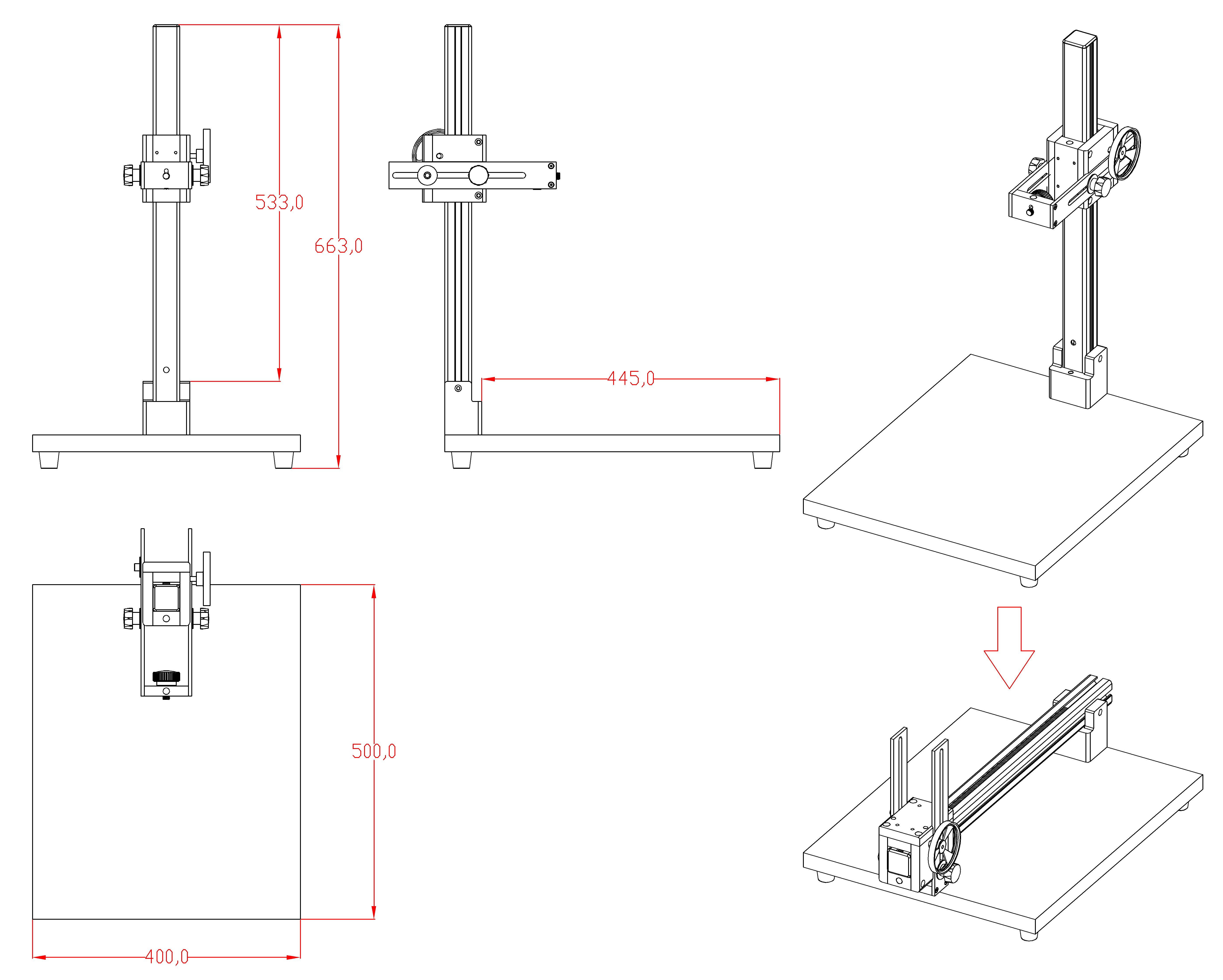 533,0

663,0

445,0

500,0

400,0